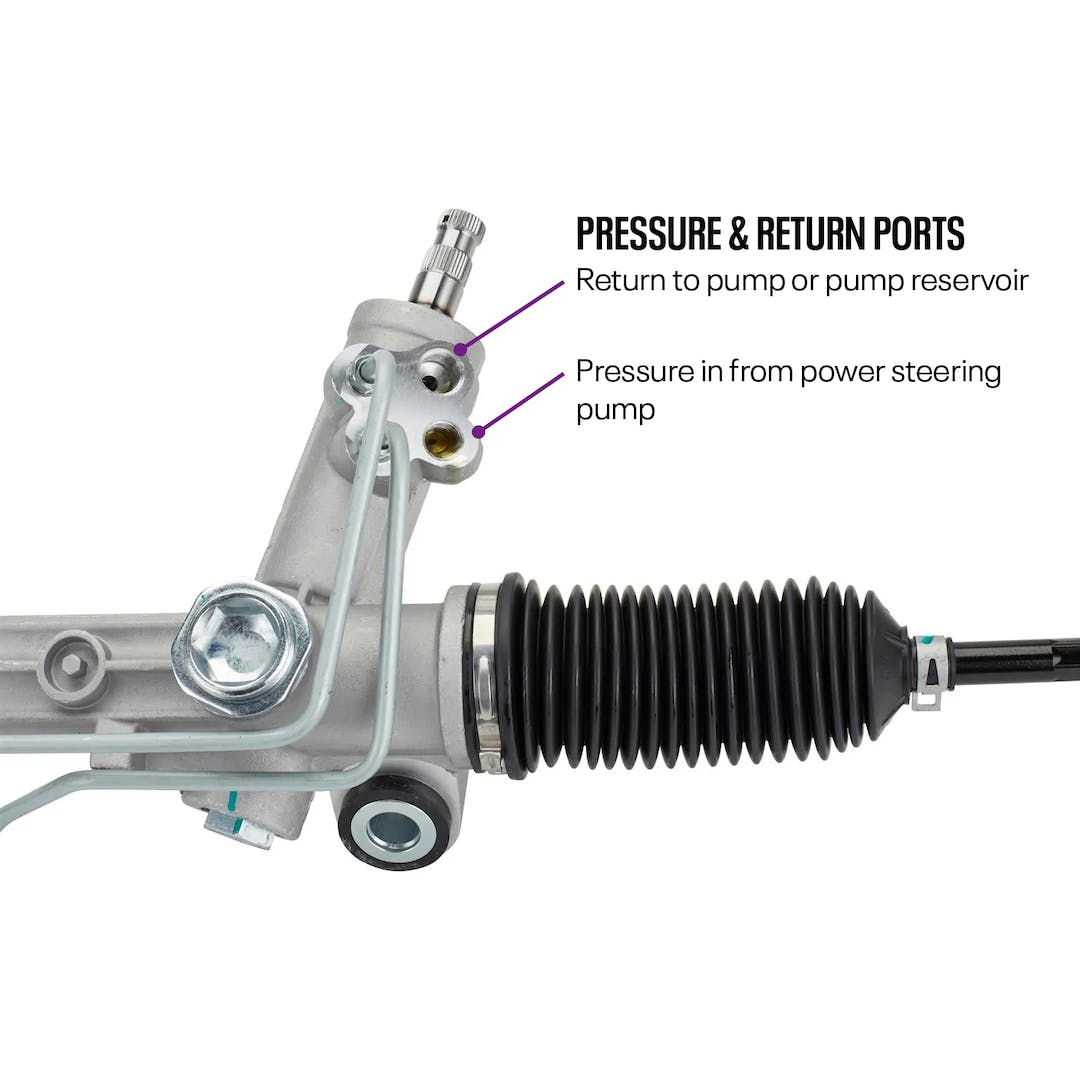 PRESSURE & RETURN PORTS

Return to pump or pump reservoir

Pressure in from power steering pump